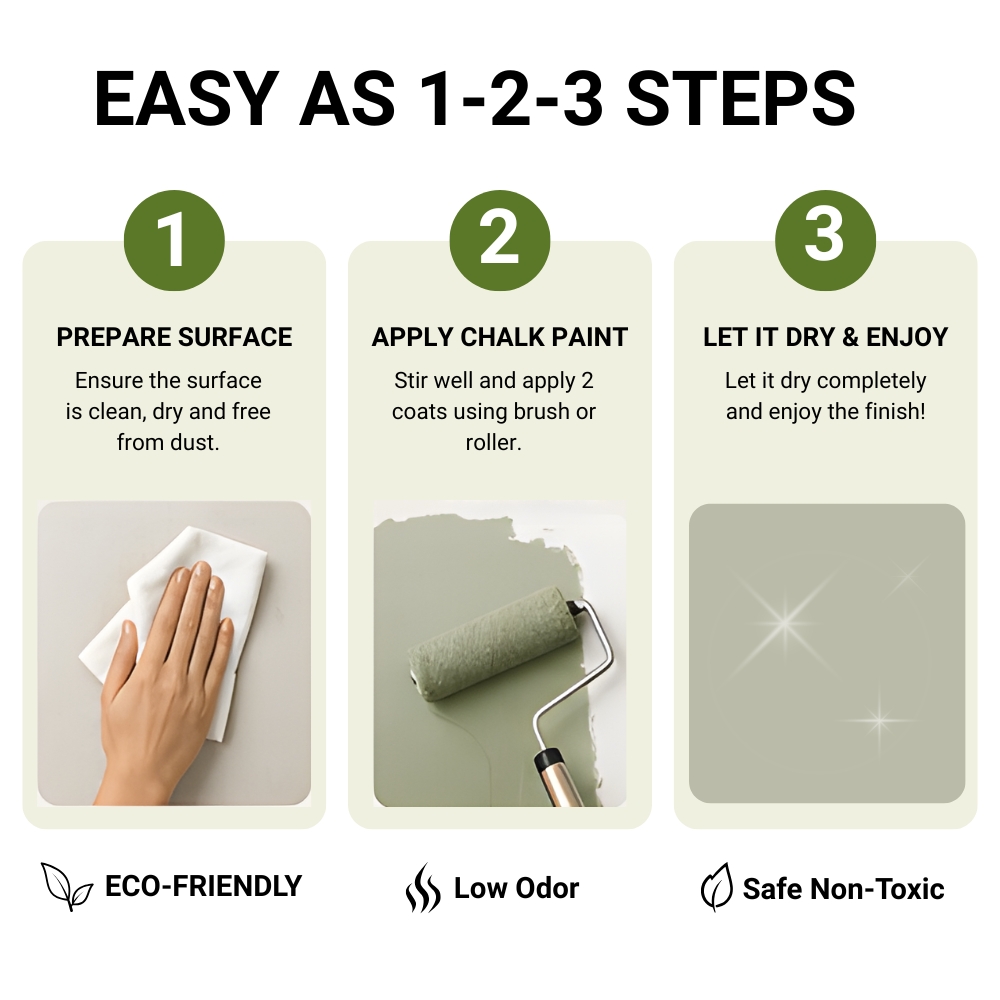 EASY AS 1-2-3 STEPS

1

PREPARE SURFACE

Ensure the surface is clean, dry and free from dust.

2

APPLY CHALK PAINT

Stir well and apply 2 coats using brush or roller.

3

LET IT DRY & ENJOY

Let it dry completely and enjoy the finish!

ECO-FRIENDLY

Low Odor

Safe Non-Toxic